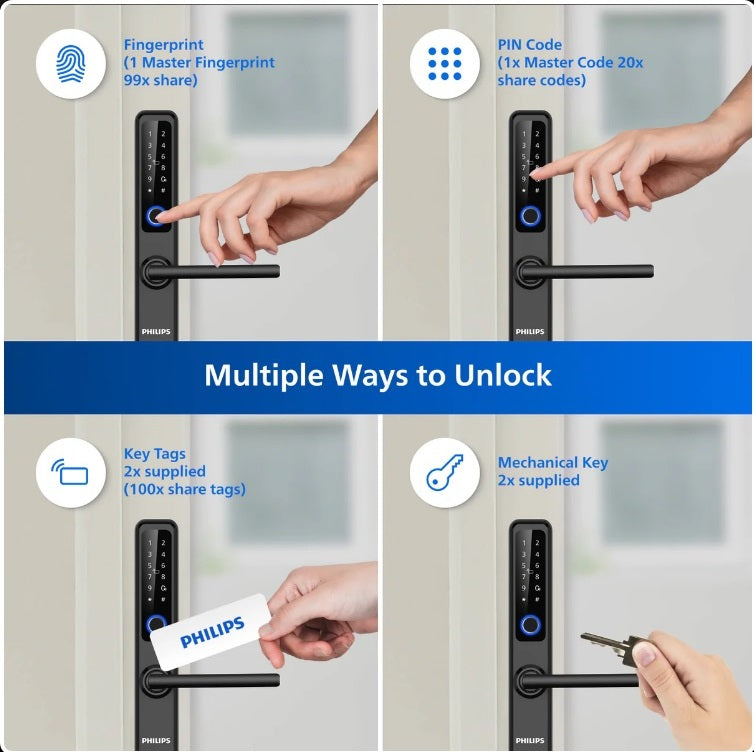 Fingerprint
(1 Master Fingerprint
99x share)

1 2
3 4
5 6
7 8
9 0
* #

PHILIPS

PIN Code
(1x Master Code 20x
share codes)

1 2
3 4
5 6
7 8
9 0
* #

PHILIPS

Multiple Ways to Unlock

Key Tags
2x supplied
(100x share tags)

1 2
3 4
5 6
7 8
9 0
* #

PHILIPS

PHILIPS

Mechanical Key
2x supplied

1 2
3 4
5 6
7 8
9 0
* #

PHILIPS