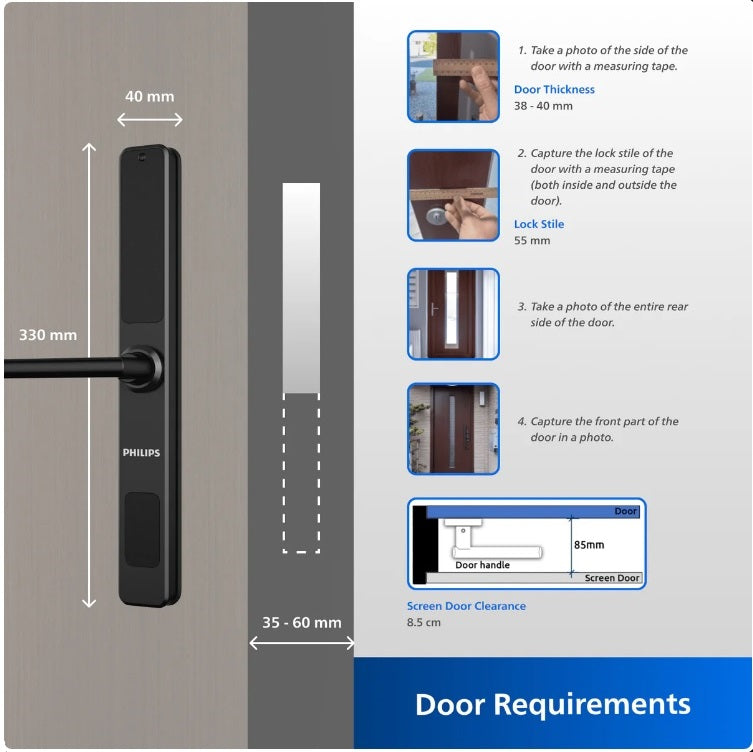 40 mm

330 mm

PHILIPS

35 - 60 mm

1. Take a photo of the side of the door with a measuring tape.

Door Thickness
38 - 40 mm

2. Capture the lock stile of the door with a measuring tape (both inside and outside the door).

Lock Stile
55 mm

3. Take a photo of the entire rear side of the door.

4. Capture the front part of the door in a photo.

Door
85mm
Door handle
Screen Door

Screen Door Clearance
8.5 cm

Door Requirements